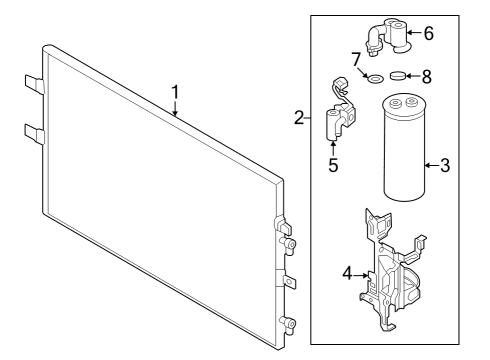 1
2
6
7
8
5
3
4