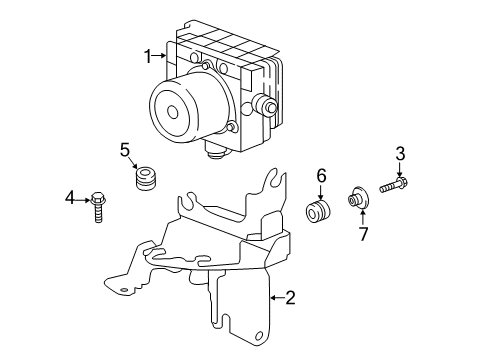 1
5
3
4
6
7
2