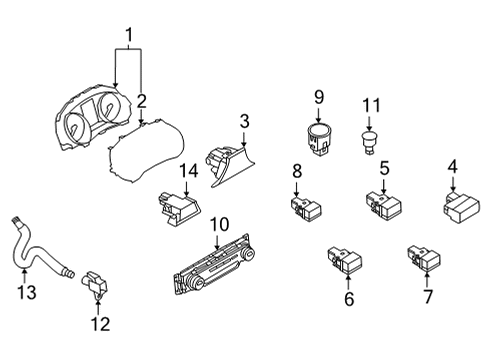 1
2
3
9
11
14
8
5
4
10
13
12
6
7