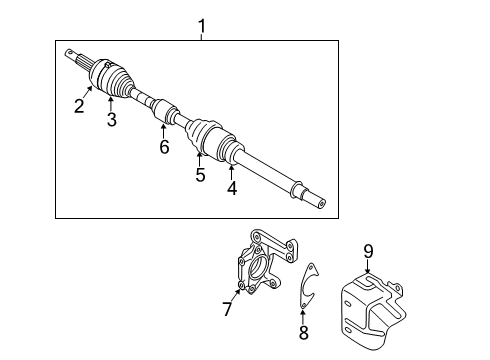 1
2
3
6
5
4
9
7
8