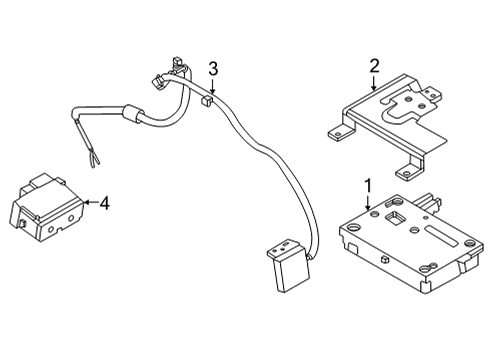 3
2
4
1