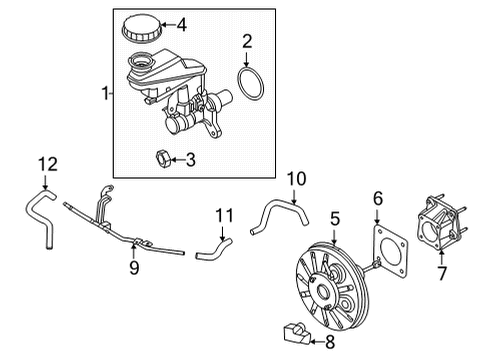 4
2
1
3
12
10
11
6
5
9
7
8