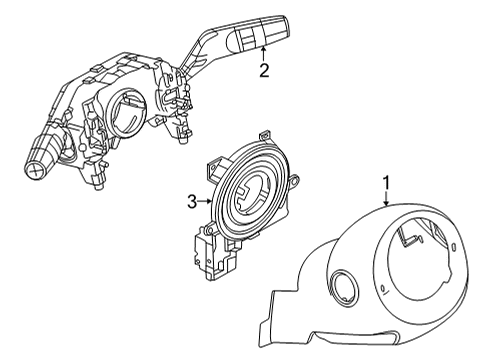 2
3
1