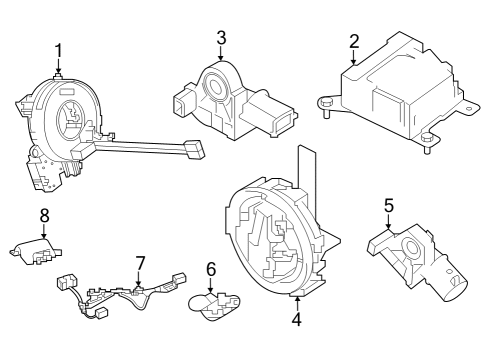 1
3
2
8
5
7
6
4