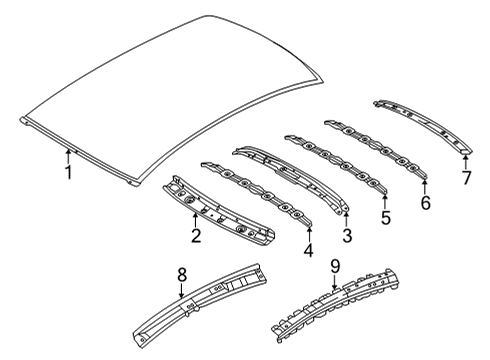 1
2
4
3
5
6
7
8
9