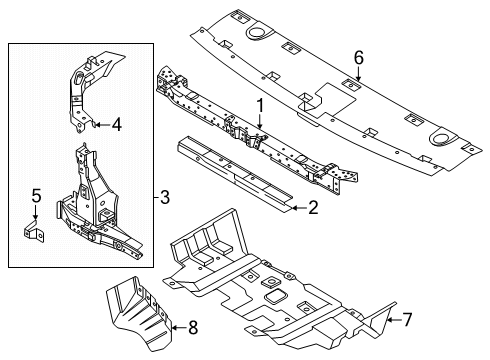 6
1
4
3
5
2
7
8