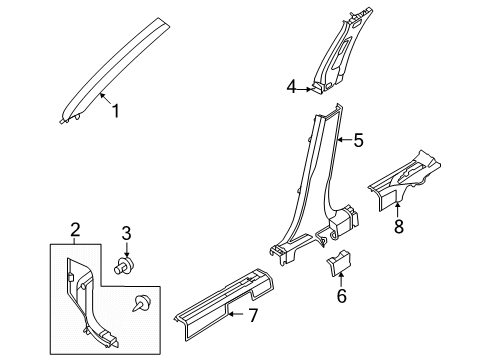 1
4
5
8
2
3
6
7