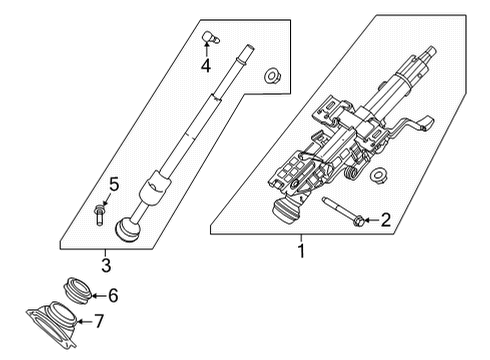 4
5
3
6
7
2
1