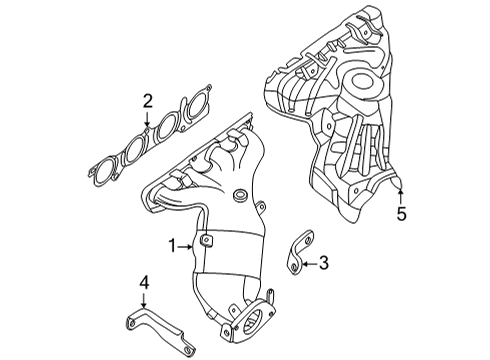 2
5
1
3
4