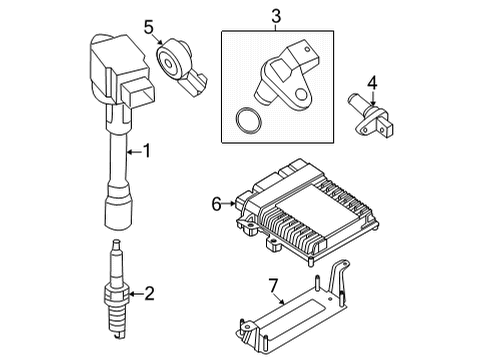 5
3
4
1
6
2
7