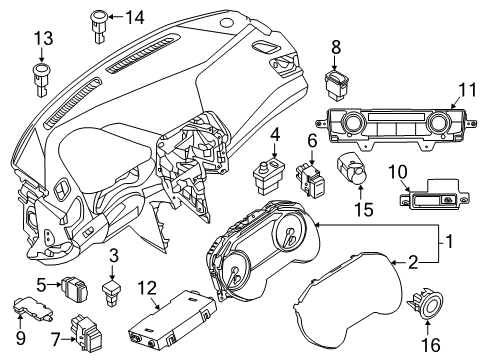 14
13
8
11
4
6
10
15
1
2
3
5
12
9
7
16