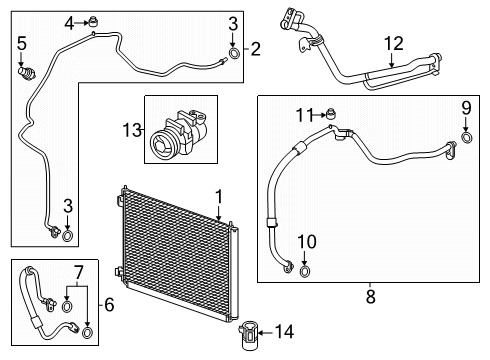 4
3
2
5
12
13
11
9
3
1
10
7
6
8
14