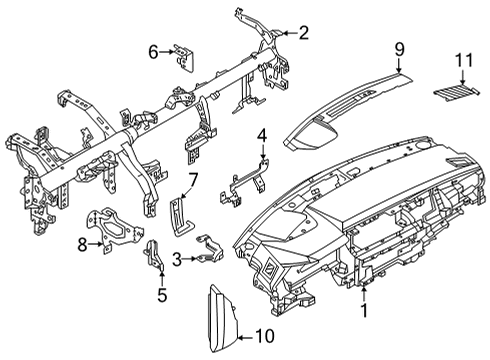 2
6
9
11
4
7
8
3
5
1
10