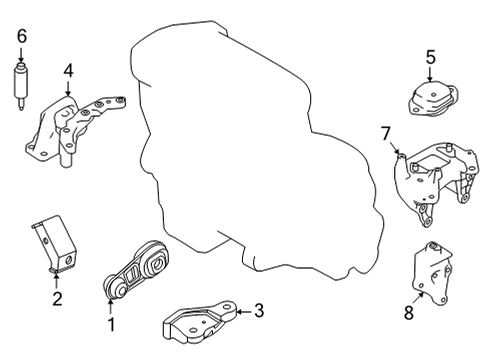 6
4
5
7
2
1
3
8