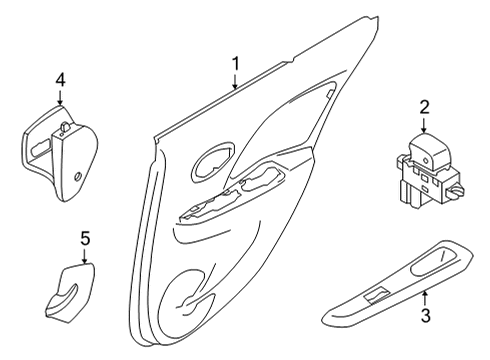 4
1
2
5
3