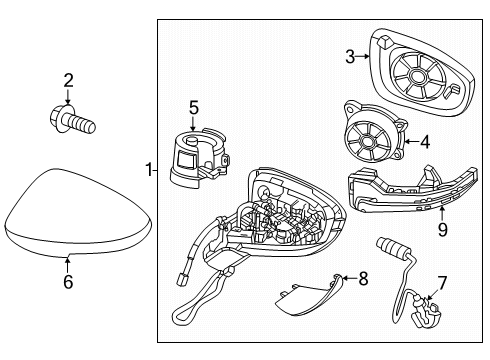 2
3
5
4
1
9
6
8
7