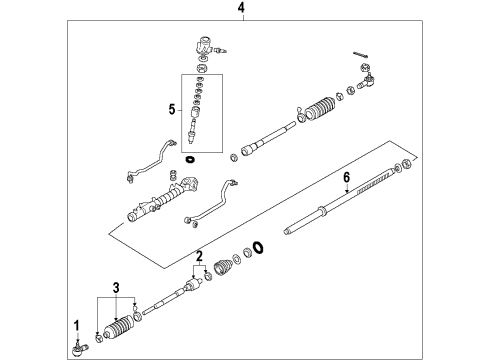 4
5
6
2
3
1