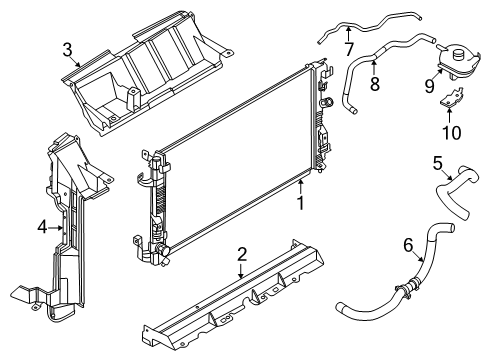 3
7
8
9
10
5
4
1
2
6