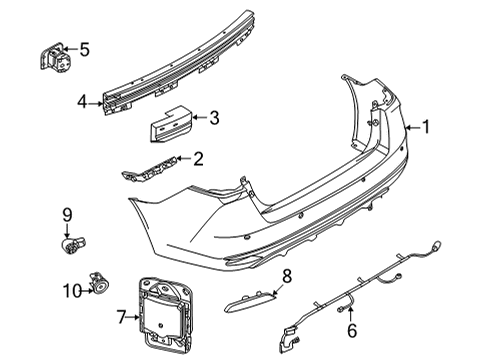 5
4
3
1
2
9
10
7
8
6