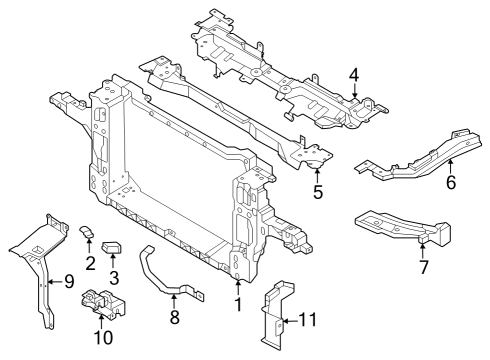 4
5
6
7
2
3
9
8
1
10
11