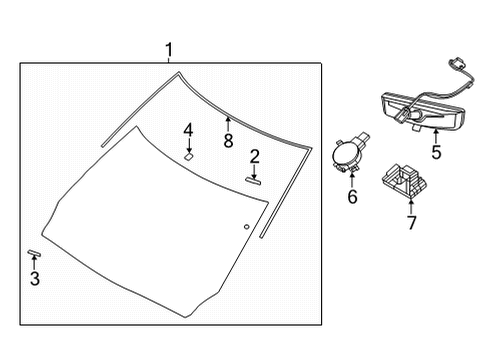 1
4
8
2
3
5
6
7