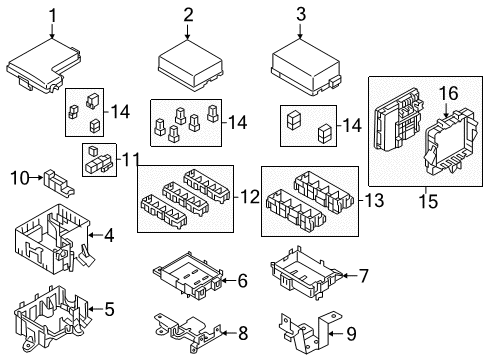 1
2
3
14
14
14
16
11
10
12
13
15
4
6
7
5
8
9