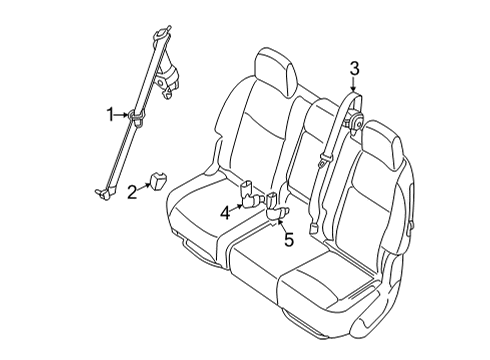 1
2
3
4
5