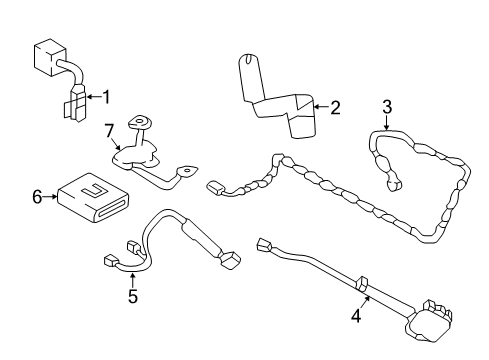 1
2
3
7
6
5
4