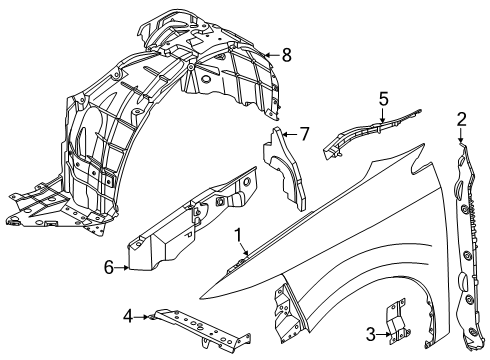 8
5
2
7
1
6
4
3