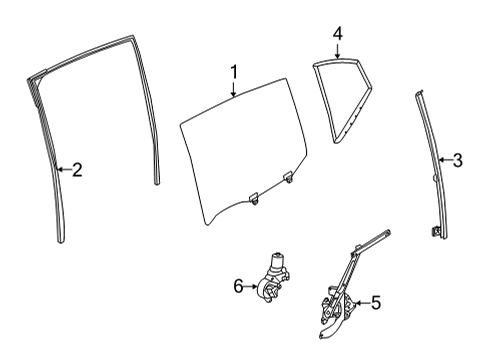 4
1
2
3
6
5