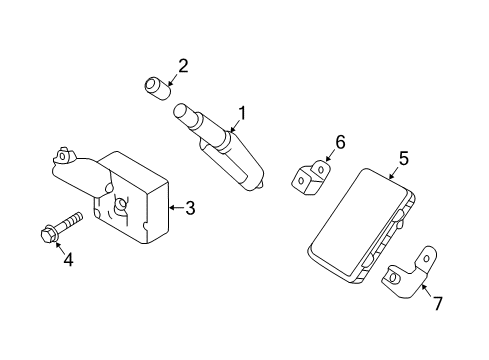 2
1
6
5
3
4
7