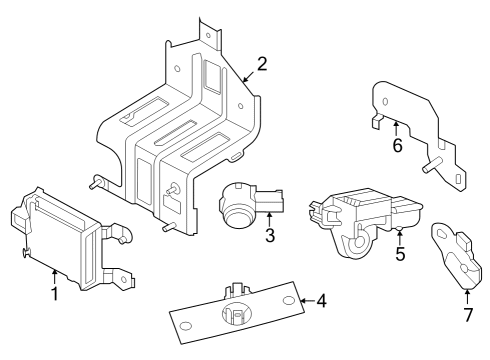 2
6
3
5
1
4
7