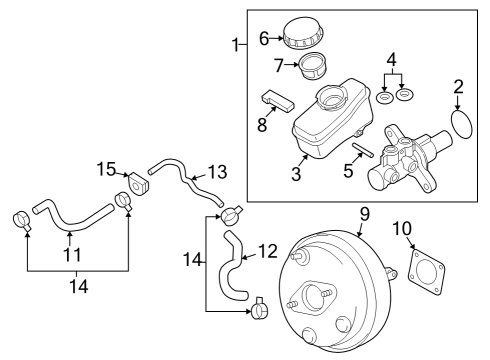 1
6
7
4
2
8
3
5
15
13
11
14
14
12
9
10