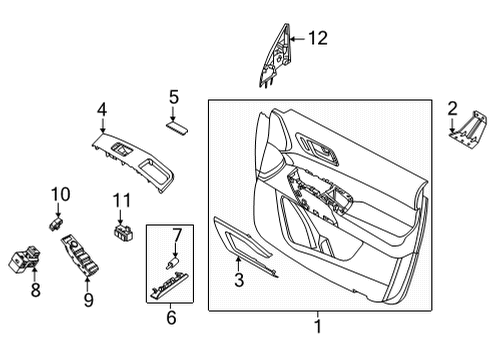 12
5
4
2
10
11
7
3
8
9
6
1