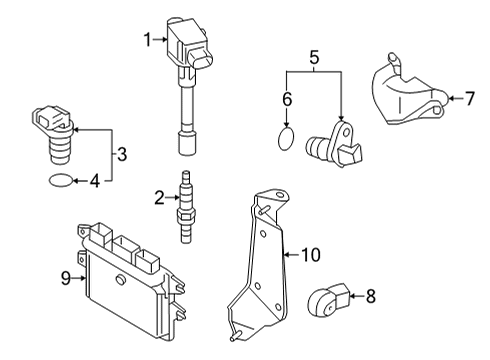 1
5
6
7
3
4
2
10
9
8