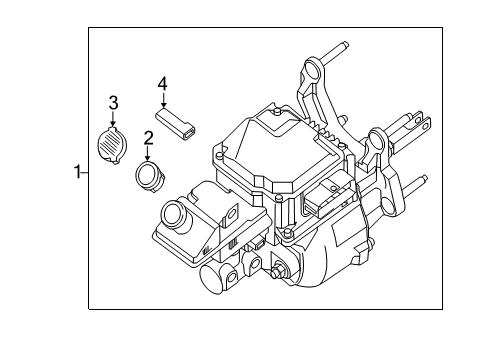 4
3
2
1