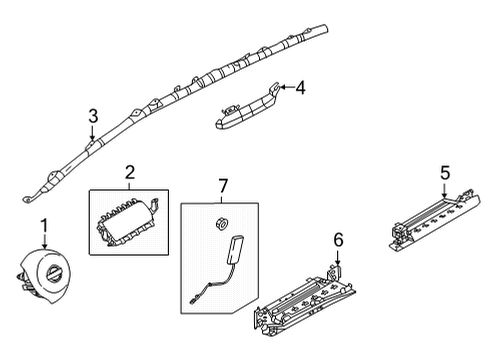 4
3
2
7
5
1
6