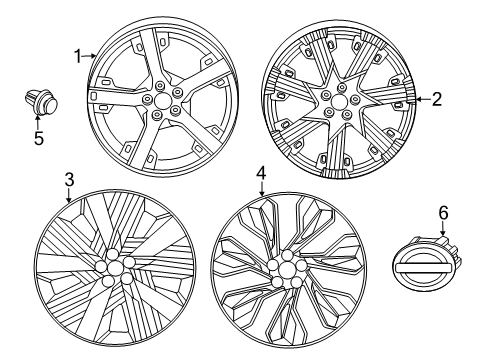 1
2
5
3
4
6