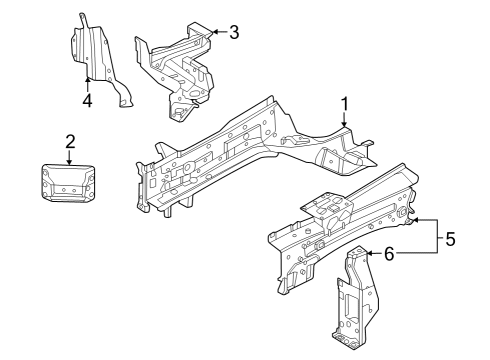 3
4
1
2
5
6