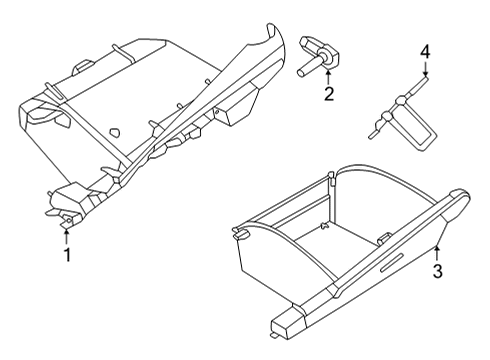 4
2
1
3