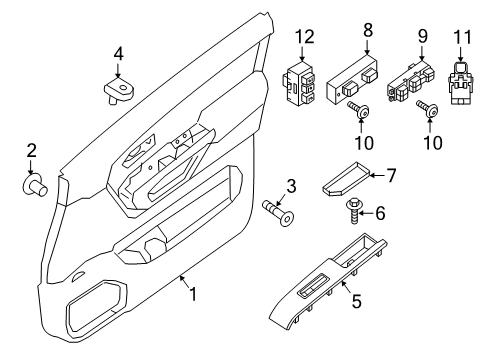 12
8
9
11
4
10
10
2
7
3
6
1
5