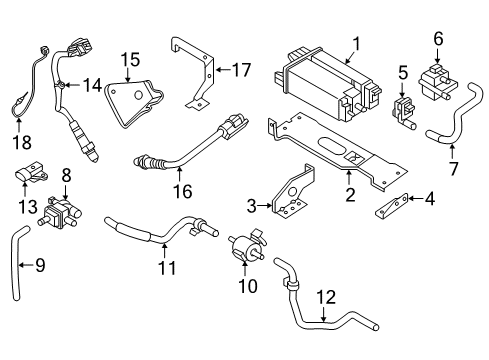 1
6
15
17
5
14
18
7
16
8
2
13
3
4
9
11
10
12