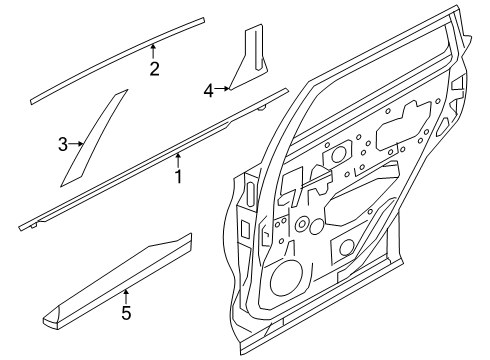 2
4
3
1
5