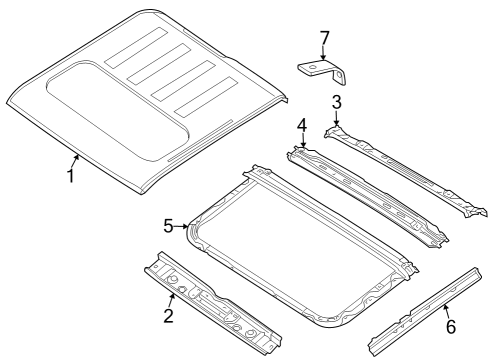 7
3
4
1
5
2
6