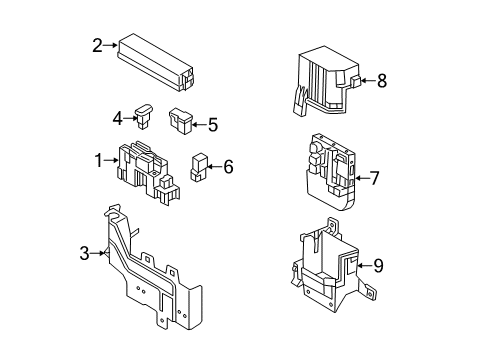 2
4
5
1
6
3
8
7
9