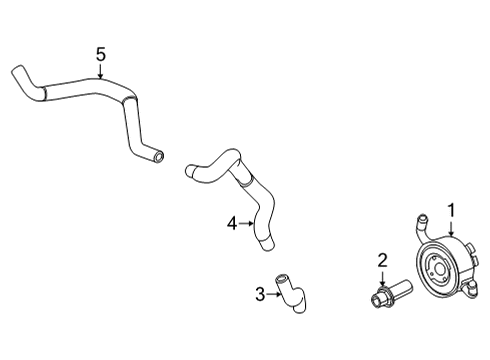 5
4
1
2
3