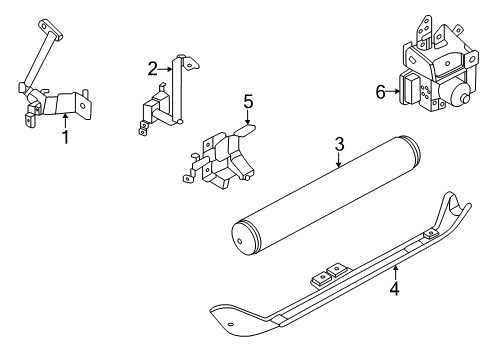 1
2
5
6
3
4