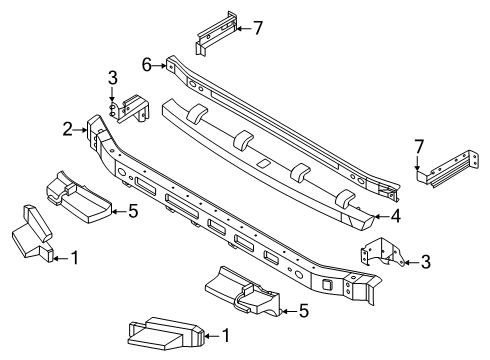 7
6
3
2
7
5
4
1
3
5
1