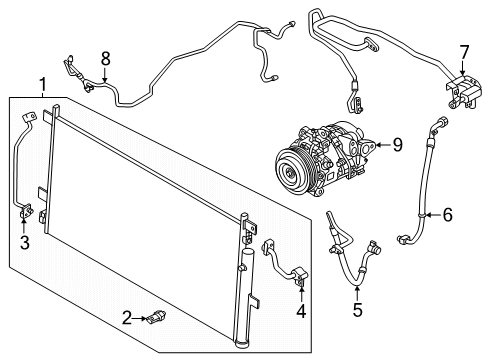 8
7
1
9
6
3
4
5
2