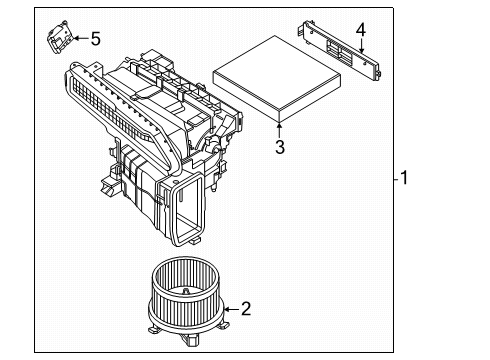 5
4
3
1
2